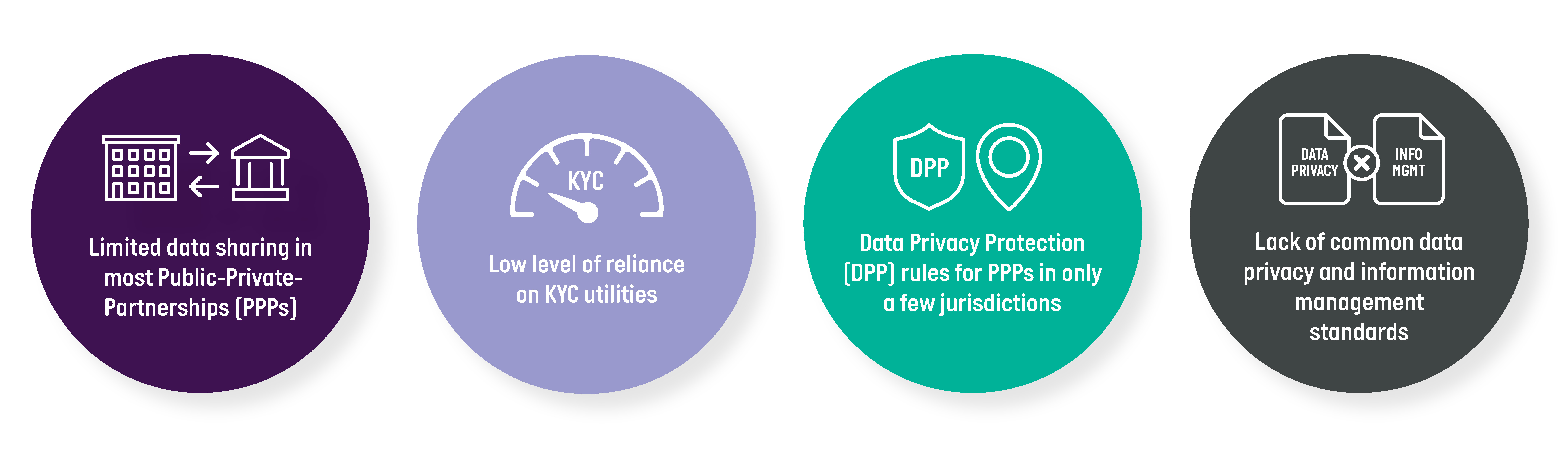 Limited data sharing in most Public-Private-Partnerships (PPPs)

KYC

Low level of reliance on KYC utilities

DPP

Data Privacy Protection (DPP) rules for PPPs in only a few jurisdictions

DATA PRIVACY

INFO MGMT

Lack of common data privacy and information management standards