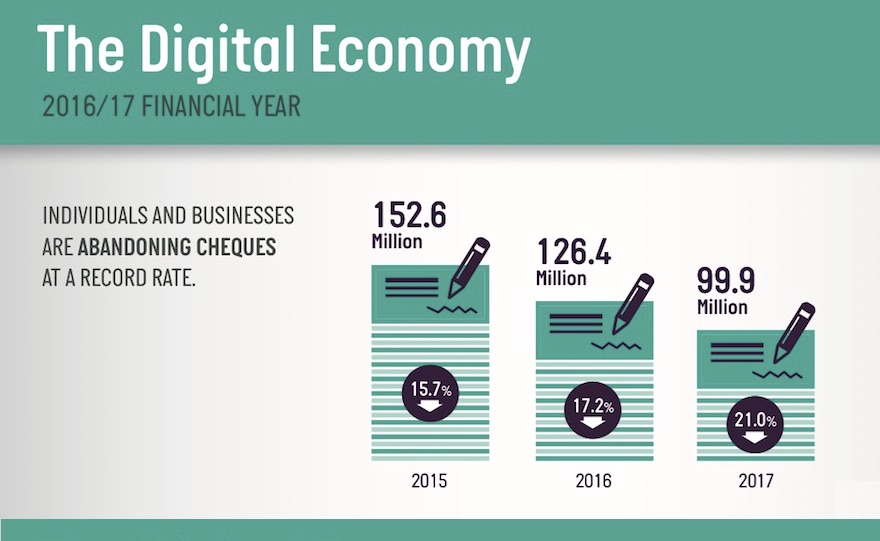 The Digital Economy

2016/17 FINANCIAL YEAR

INDIVIDUALS AND BUSINESSES ARE ABANDONING CHEQUES AT A RECORD RATE.

152.6 Million

15.7%

2015

126.4 Million

17.2%

2016

99.9 Million

21.0%

2017